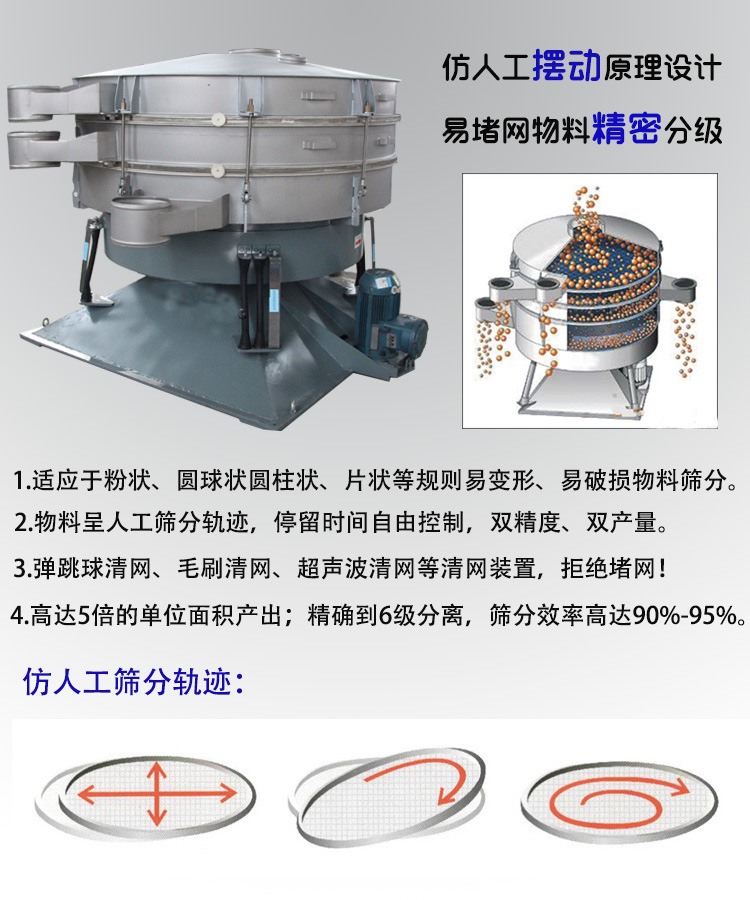 仿人工摆动原理设计
易堵网物料精密分级

1.适应于粉状、圆球状圆柱状、片状等规则易变形、易破损物料筛分。
2.物料呈人工筛分轨迹，停留时间自由控制，双精度、双产量。
3.弹跳球清网、毛刷清网、超声波清网等清网装置，拒绝堵网！
4.高达5倍的单位面积产出；精确到6级分离，筛分效率高达90%-95%。

仿人工筛分轨迹：