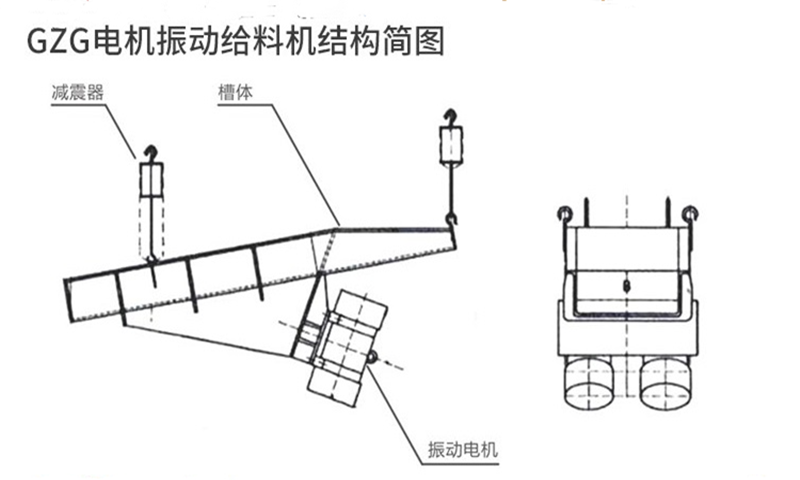 GZG电机振动给料机结构简图

减震器

槽体

振动电机