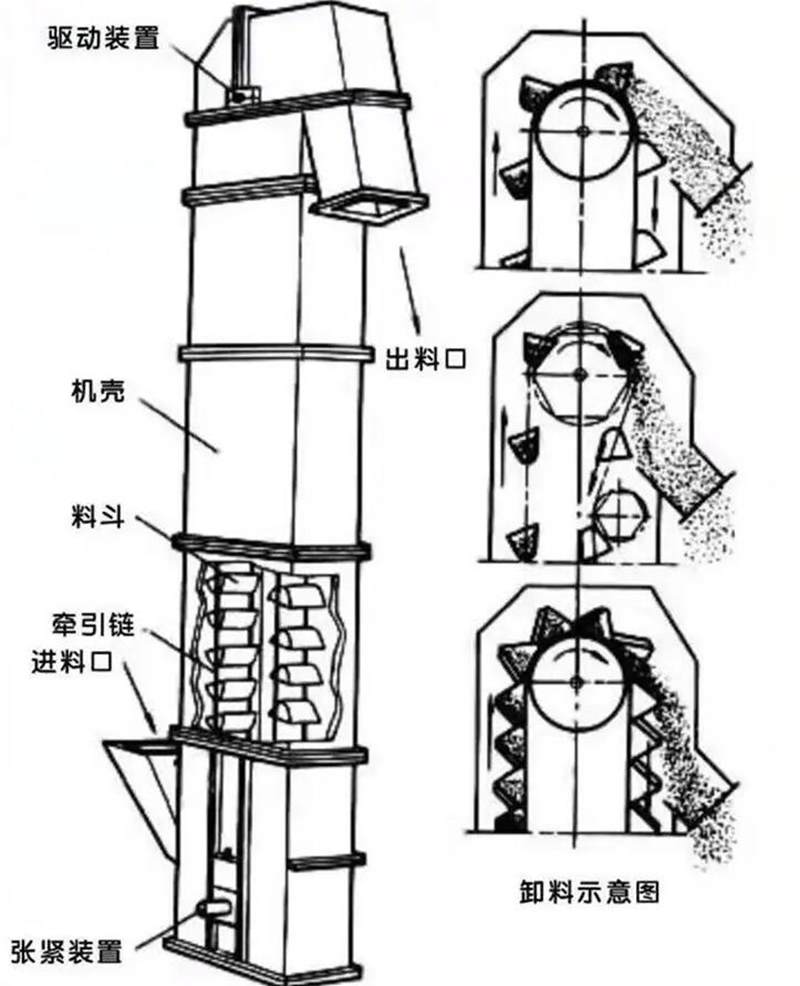 驱动装置

出料口

机壳

料斗

牵引链

进料口

张紧装置

卸料示意图