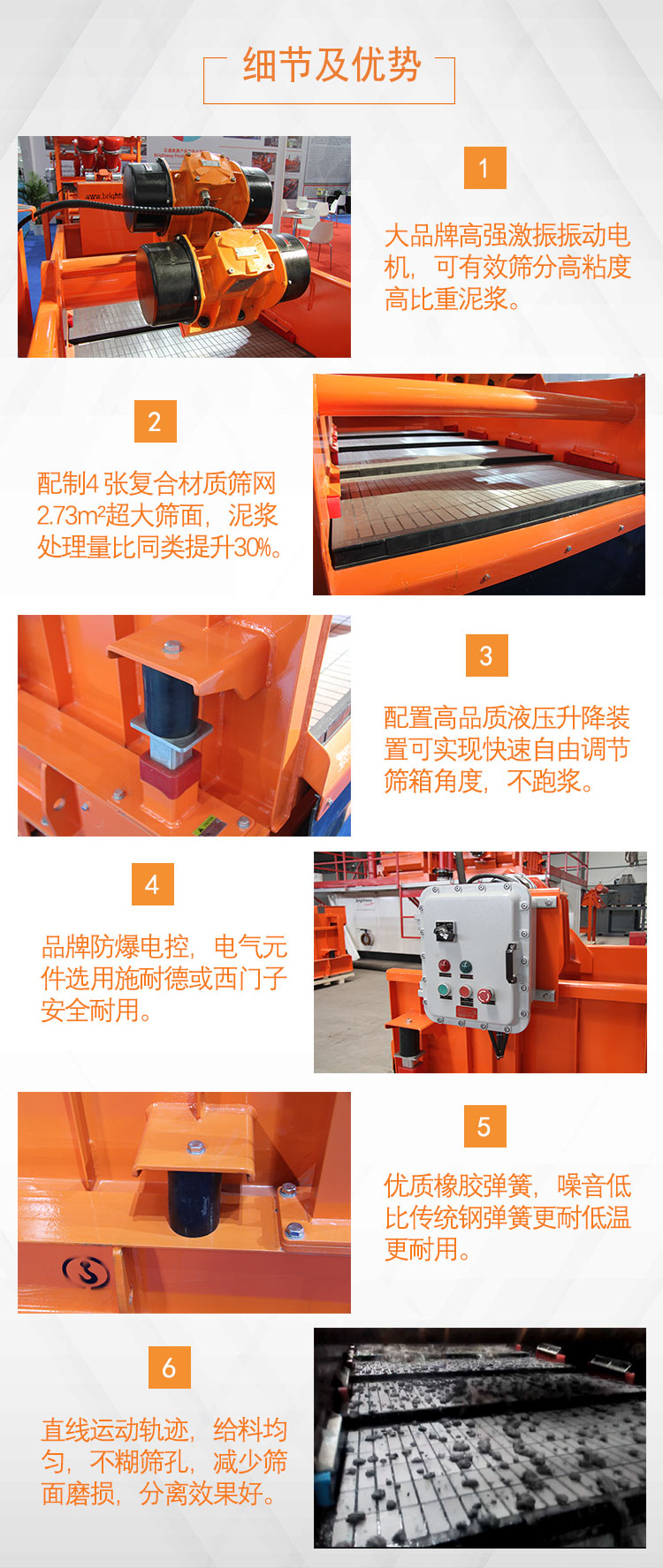 细节及优势

1

大品牌高强激振振动电机，可有效筛分高粘度高比重泥浆。

2

配制4 张复合材质筛网 2.73m²超大筛面，泥浆处理量比同类提升30%。

3

配置高品质液压升降装置可实现快速自由调节筛箱角度，不跑浆。

4

品牌防爆电控，电气元件选用施耐德或西门子安全耐用。

5

优质橡胶弹簧，噪音低比传统钢弹簧更耐低温更耐用。

6

直线运动轨迹，给料均匀，不糊筛孔，减少筛面磨损，分离效果好。