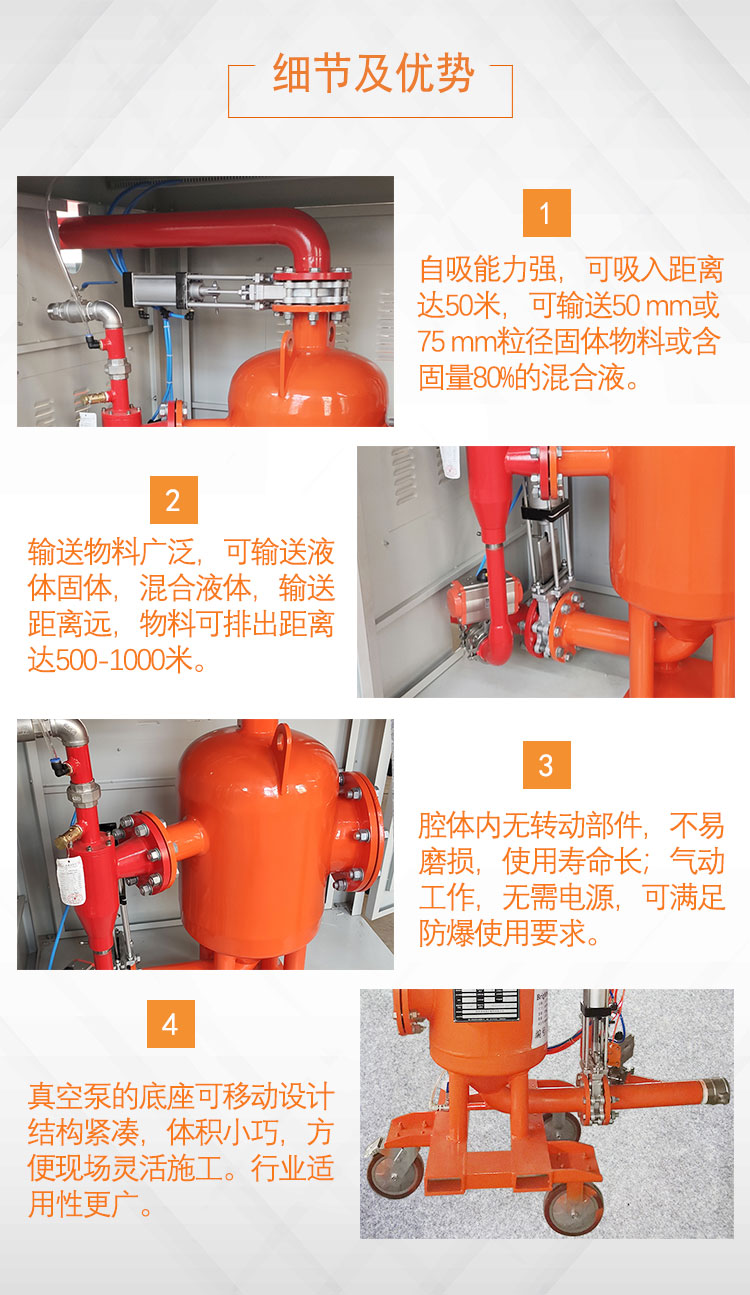 细节及优势

1

自吸能力强，可吸入距离达50米，可输送50 mm或75 mm粒径固体物料或含固量80%的混合液。

2

输送物料广泛，可输送液体固体，混合液体，输送距离远，物料可排出距离达500-1000米。

3

腔体内无转动部件，不易磨损，使用寿命长；气动工作，无需电源，可满足防爆使用要求。

4

真空泵的底座可移动设计结构紧凑，体积小巧，方便现场灵活施工。行业适用性更广。