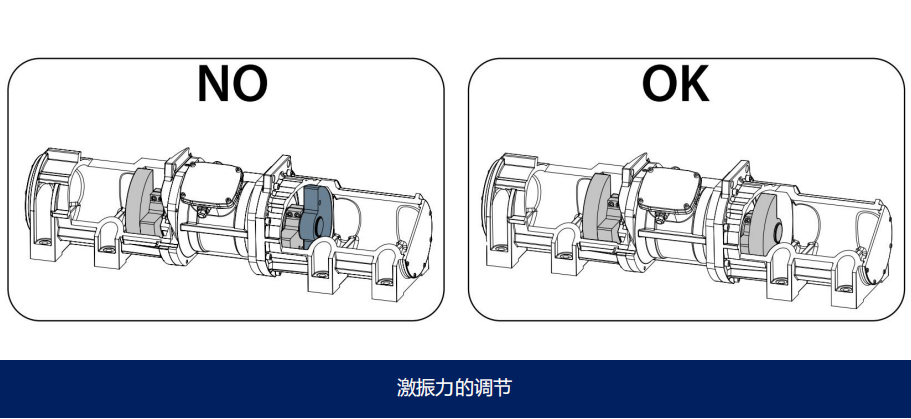 NO

OK

激振力的调节