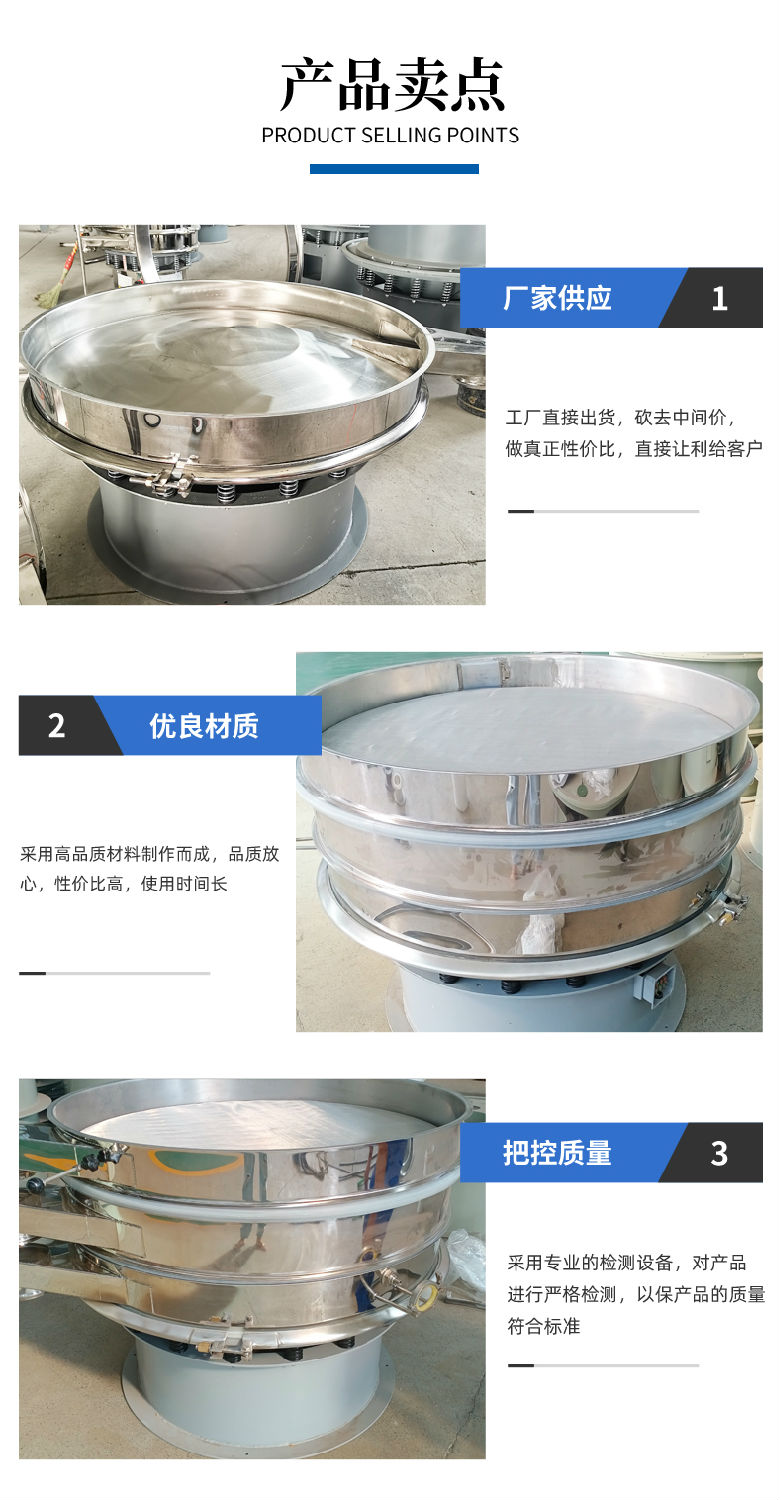 产品卖点
PRODUCT SELLING POINTS

厂家供应 1

工厂直接出货，砍去中间价，做真正性价比，直接让利给客户

2 优良材质

采用高品质材料制作而成，品质放心，性价比高，使用时间长

把控质量 3

采用专业的检测设备，对产品进行严格检测，以保产品的质量符合标准