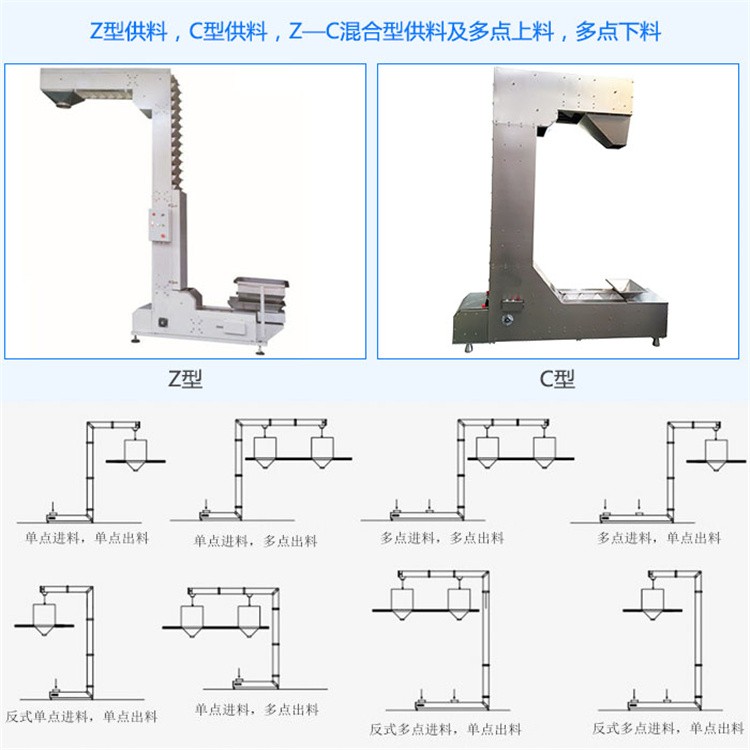 Z型供料，C型供料，Z—C混合型供料及多点上料，多点下料

Z型

C型

单点进料，单点出料

单点进料，多点出料

多点进料，多点出料

多点进料，单点出料

反式单点进料，单点出料

单点进料，多点出料

反式多点进料，单点出料

反式多点进料，单点出料