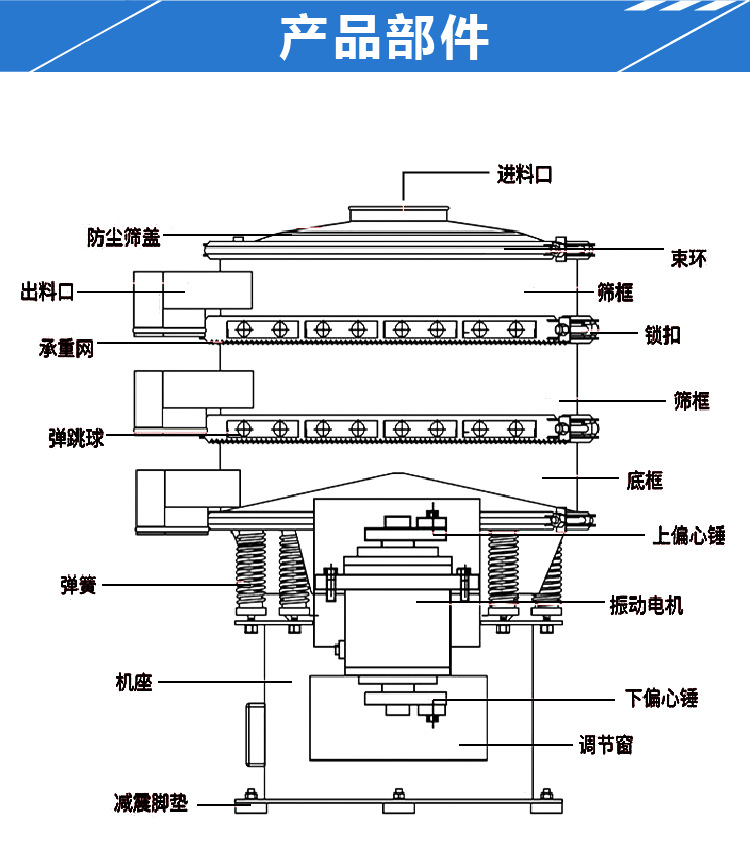 产品部件

进料口
防尘筛盖
束环
出料口
筛框
锁扣
承重网
筛框
弹跳球
底框
上偏心锤
弹簧
振动电机
机座
下偏心锤
调节窗
减震脚垫