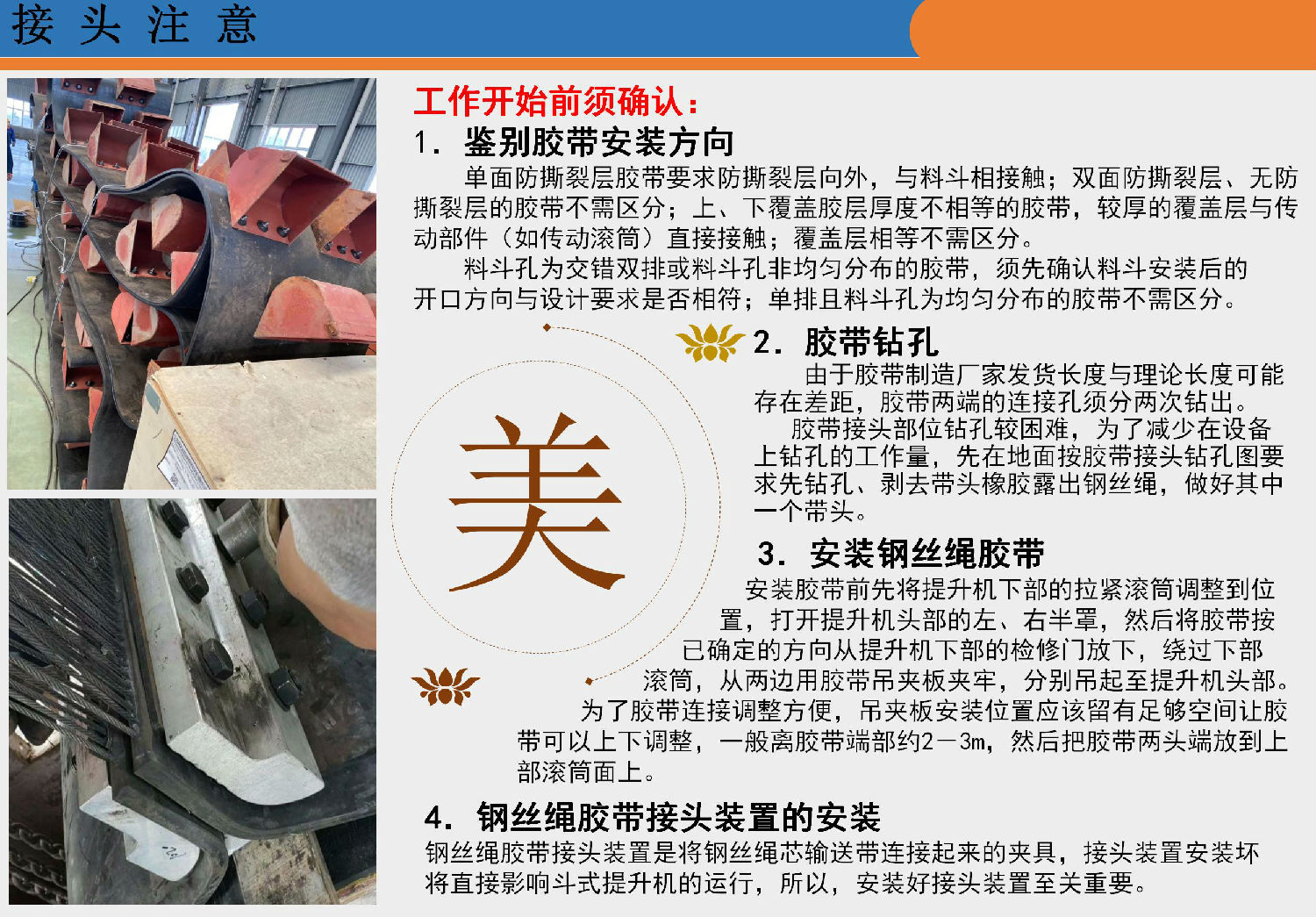 接 头 注 意

工作开始前须确认：

1. 鉴别胶带安装方向

单面防撕裂层胶带要求防撕裂层向外，与料斗相接触；双面防撕裂层、无防撕裂层的胶带不需区分；上、下覆盖胶层厚度不相等的胶带，较厚的覆盖层与传动部件（如传动滚筒）直接接触；覆盖层相等不需区分。

料斗孔为交错双排或料斗孔非均匀分布的胶带，须先确认料斗安装后的开口方向与设计要求是否相符；单排且料斗孔为均匀分布的胶带不需区分。

美

2. 胶带钻孔

由于胶带制造厂家发货长度与理论长度可能存在差距，胶带两端的连接孔须分两次钻出。

胶带接头部位钻孔较困难，为了减少在设备上钻孔的工作量，先在地面按胶带接头钻孔图要求先钻孔、剥去带头橡胶露出钢丝绳，做好其中一个带头。

3. 安装钢丝绳胶带

安装胶带前先将提升机下部的拉紧滚筒调整到位置，打开提升机头部的左、右半罩，然后将胶带按已确定的方向从提升机下部的检修门放下，绕过下部滚筒，从两边用胶带吊夹板夹牢，分别吊起至提升机头部。为了胶带连接调整方便，吊夹板安装位置应该留有足够空间让胶带可以上下调整，一般离胶带端部约2－3m，然后把胶带两头端放到上部滚筒面上。

4. 钢丝绳胶带接头装置的安装

钢丝绳胶带接头装置是将钢丝绳芯输送带连接起来的夹具，接头装置安装坏将直接影响斗式提升机的运行，所以，安装好接头装置至关重要。