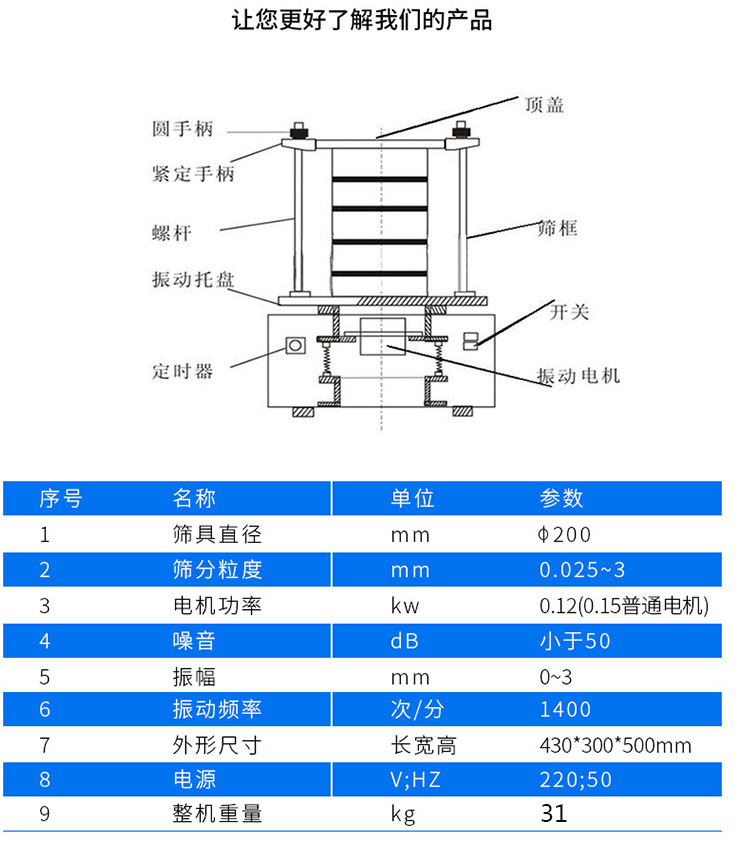 让您更好了解我们的产品

圆手柄
紧定手柄
螺杆
振动托盘
定时器
顶盖
筛框
开关
振动电机

| 序号 | 名称 | 单位 | 参数 |
|---|---|---|---|
| 1 | 筛具直径 | mm | ϕ200 |
| 2 | 筛分粒度 | mm | 0.025~3 |
| 3 | 电机功率 | kw | 0.12(0.15普通电机) |
| 4 | 噪音 | dB | 小于50 |
| 5 | 振幅 | mm | 0~3 |
| 6 | 振动频率 | 次/分 | 1400 |
| 7 | 外形尺寸 | 长宽高 | 430*300*500mm |
| 8 | 电源 | V;HZ | 220;50 |
| 9 | 整机重量 | kg | 31 |