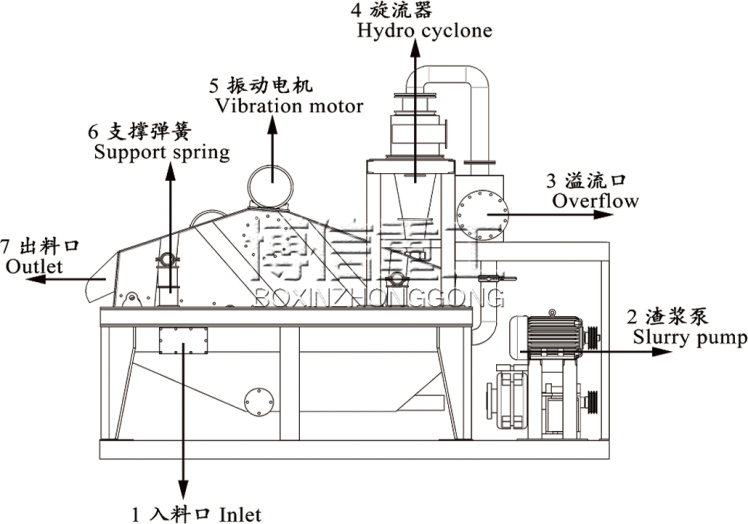 4 旋流器
Hydro cyclone

5 振动电机
Vibration motor

6 支撑弹簧
Support spring

3 溢流口
Overflow

7 出料口
Outlet

博信重工
BOXINZHONGGONG

2 渣浆泵
Slurry pump

1 入料口 Inlet