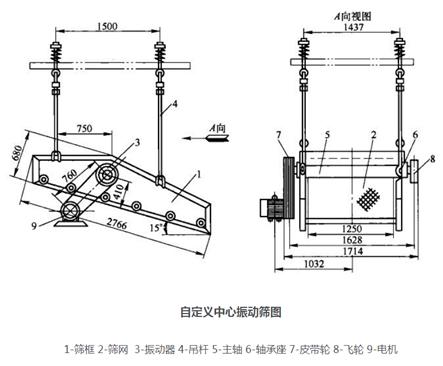 1500
4
750
A向
680
3
760
410
1
9
2766
15°

A向视图
1437
7
5
2
6
8
1250
1628
1714
1032

自定义中心振动筛图

1-筛框 2-筛网 3-振动器 4-吊杆 5-主轴 6-轴承座 7-皮带轮 8-飞轮 9-电机