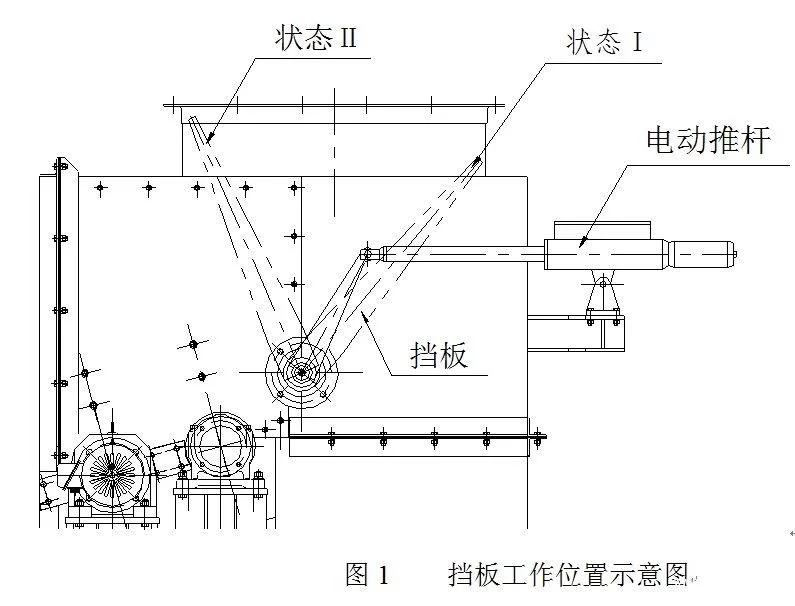 状态 II

状态 I

电动推杆

挡板

图 1　　挡板工作位置示意图