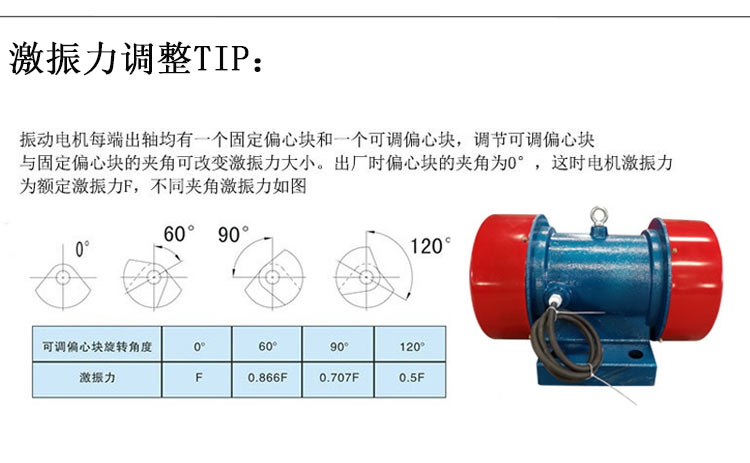 激振力调整TIP：

振动电机每端出轴均有一个固定偏心块和一个可调偏心块，调节可调偏心块与固定偏心块的夹角可改变激振力大小。出厂时偏心块的夹角为0°，这时电机激振力为额定激振力F，不同夹角激振力如图

0°

60°

90°

120°

| 可调偏心块旋转角度 | 0° | 60° | 90° | 120° |
|---|---|---|---|---|
| 激振力 | F | 0.866F | 0.707F | 0.5F |