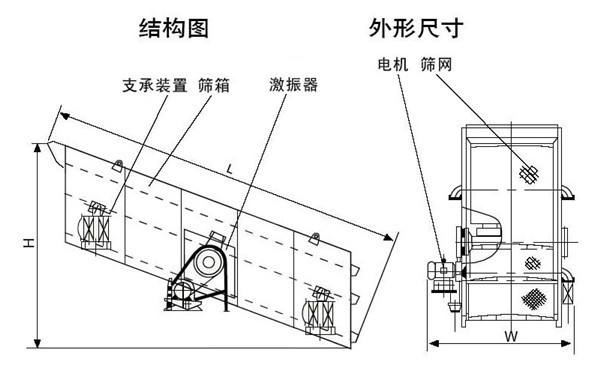 结构图

外形尺寸

支承装置 筛箱

激振器

电机 筛网

L

H

W