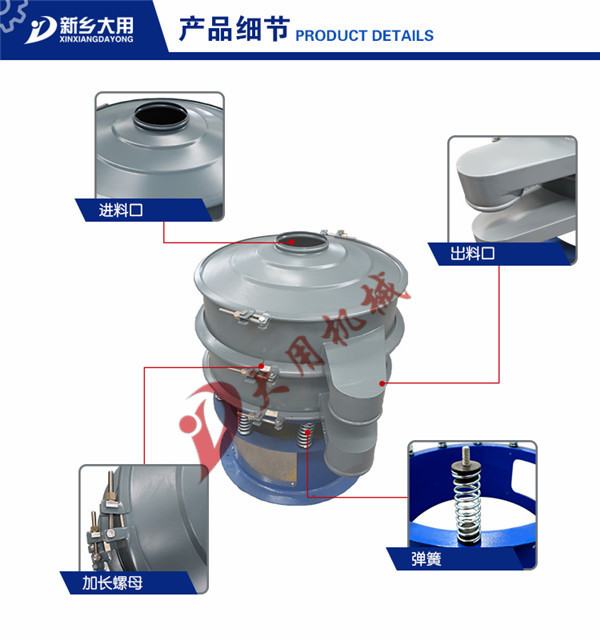 新乡大用
XINXIANGDAYONG

产品细节 PRODUCT DETAILS

进料口

出料口

大用机械

加长螺母

弹簧