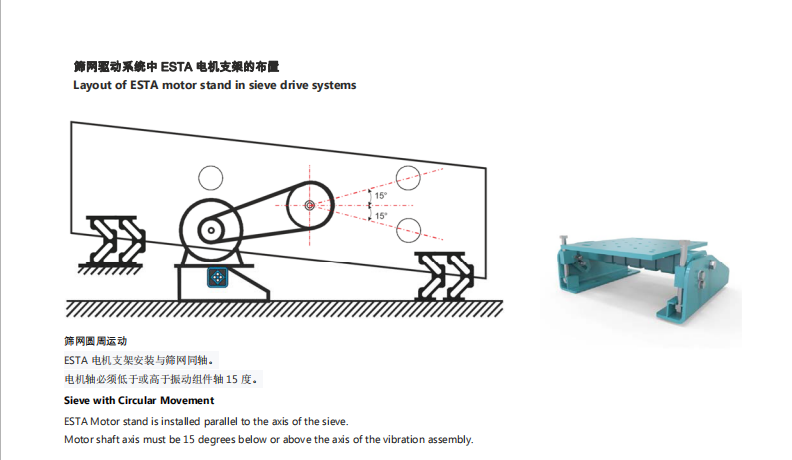 筛网驱动系统中 ESTA 电机支架的布置
Layout of ESTA motor stand in sieve drive systems

15°
15°

筛网圆周运动
ESTA 电机支架安装与筛网同轴。
电机轴必须低于或高于振动组件轴 15 度。

Sieve with Circular Movement
ESTA Motor stand is installed parallel to the axis of the sieve.
Motor shaft axis must be 15 degrees below or above the axis of the vibration assembly.