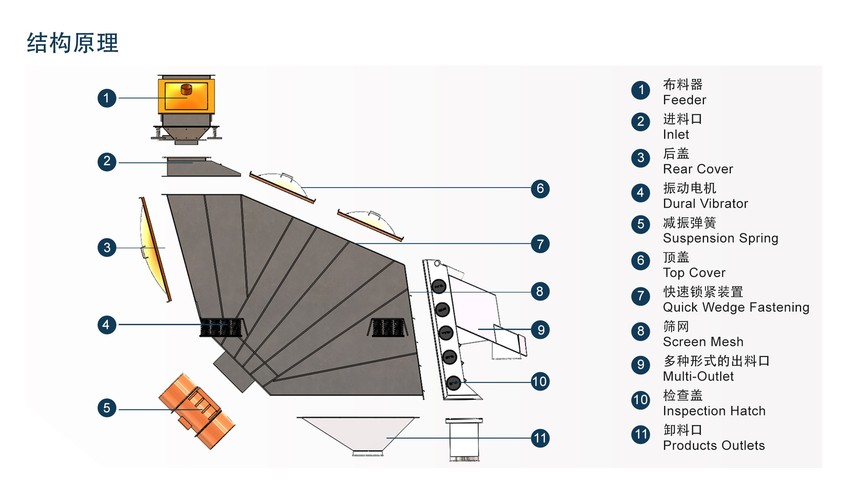 结构原理

1
2
3
4
5
6
7
8
9
10
11

1 布料器
Feeder
2 进料口
Inlet
3 后盖
Rear Cover
4 振动电机
Dural Vibrator
5 减振弹簧
Suspension Spring
6 顶盖
Top Cover
7 快速锁紧装置
Quick Wedge Fastening
8 筛网
Screen Mesh
9 多种形式的出料口
Multi-Outlet
10 检查盖
Inspection Hatch
11 卸料口
Products Outlets