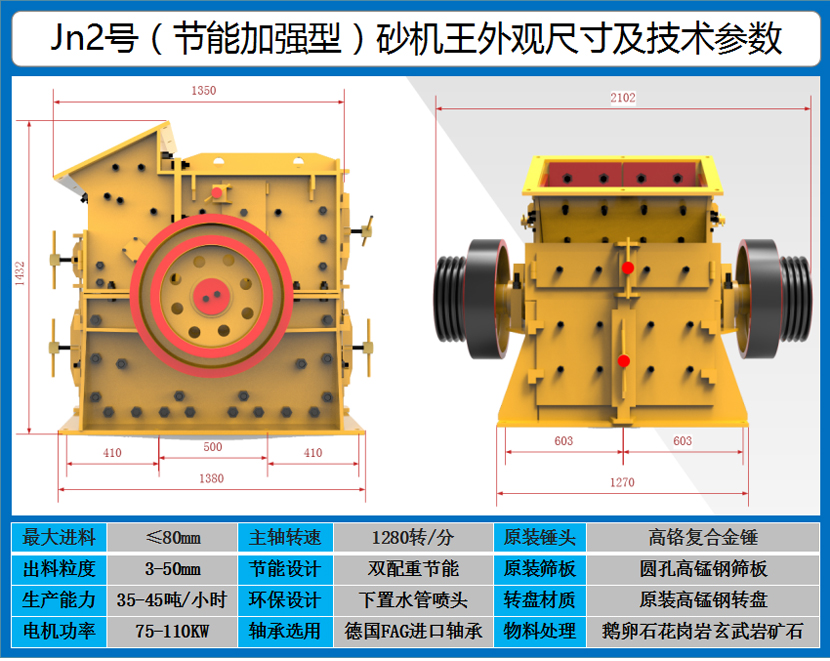 Jn2号（节能加强型）砂机王外观尺寸及技术参数

1350

1432

410　500　410

1380

2102

603　603

1270

| 最大进料 | ≤80mm | 主轴转速 | 1280转/分 | 原装锤头 | 高铬复合金锤 |
|---|---|---|---|---|---|
| 出料粒度 | 3-50mm | 节能设计 | 双配重节能 | 原装筛板 | 圆孔高锰钢筛板 |
| 生产能力 | 35-45吨/小时 | 环保设计 | 下置水管喷头 | 转盘材质 | 原装高锰钢转盘 |
| 电机功率 | 75-110KW | 轴承选用 | 德国FAG进口轴承 | 物料处理 | 鹅卵石花岗岩玄武岩矿石 |