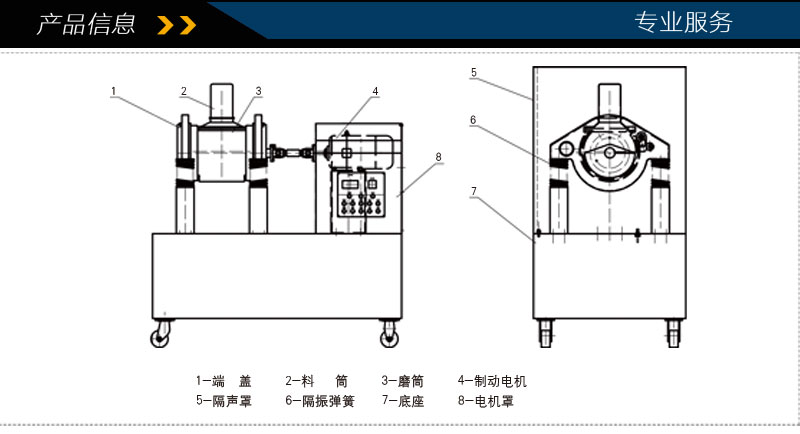 产品信息

专业服务

1
2
3
4
8
5
6
7

1—端　盖　　2—料　　筒　　3—磨筒　　4—制动电机
5—隔声罩　　6—隔振弹簧　　7—底座　　8—电机罩